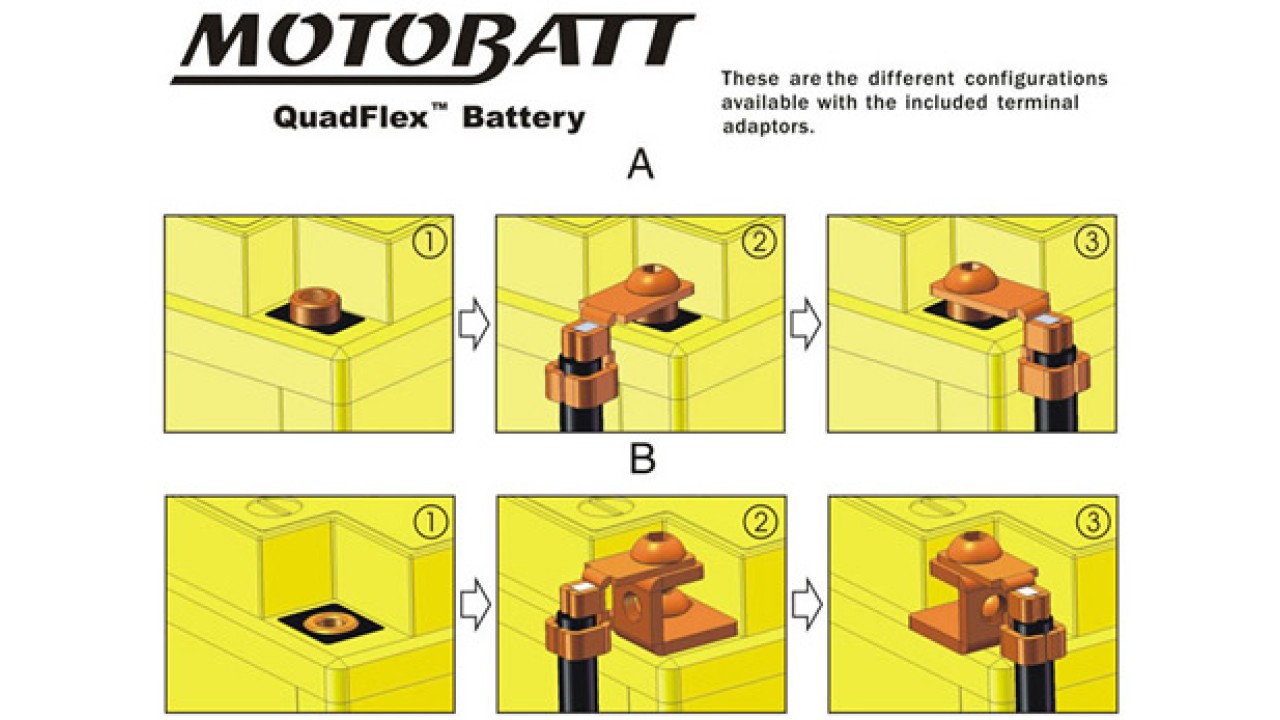 MOTOBATT
QuadFlex™ Battery

These are the different configurations available with the included terminal adaptors.

A

①
②
③

B

①
②
③